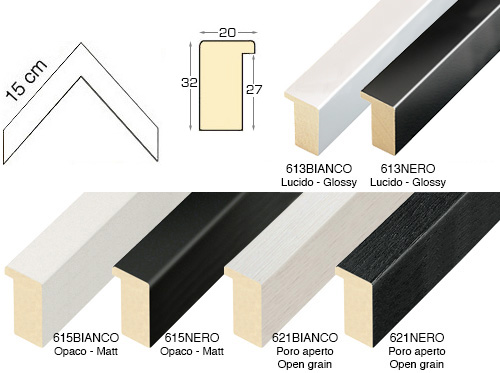 15 cm

20
32
27

613BIANCO
Lucido - Glossy

613NERO
Lucido - Glossy

615BIANCO
Opaco - Matt

615NERO
Opaco - Matt

621BIANCO
Poro aperto
Open grain

621NERO
Poro aperto
Open grain